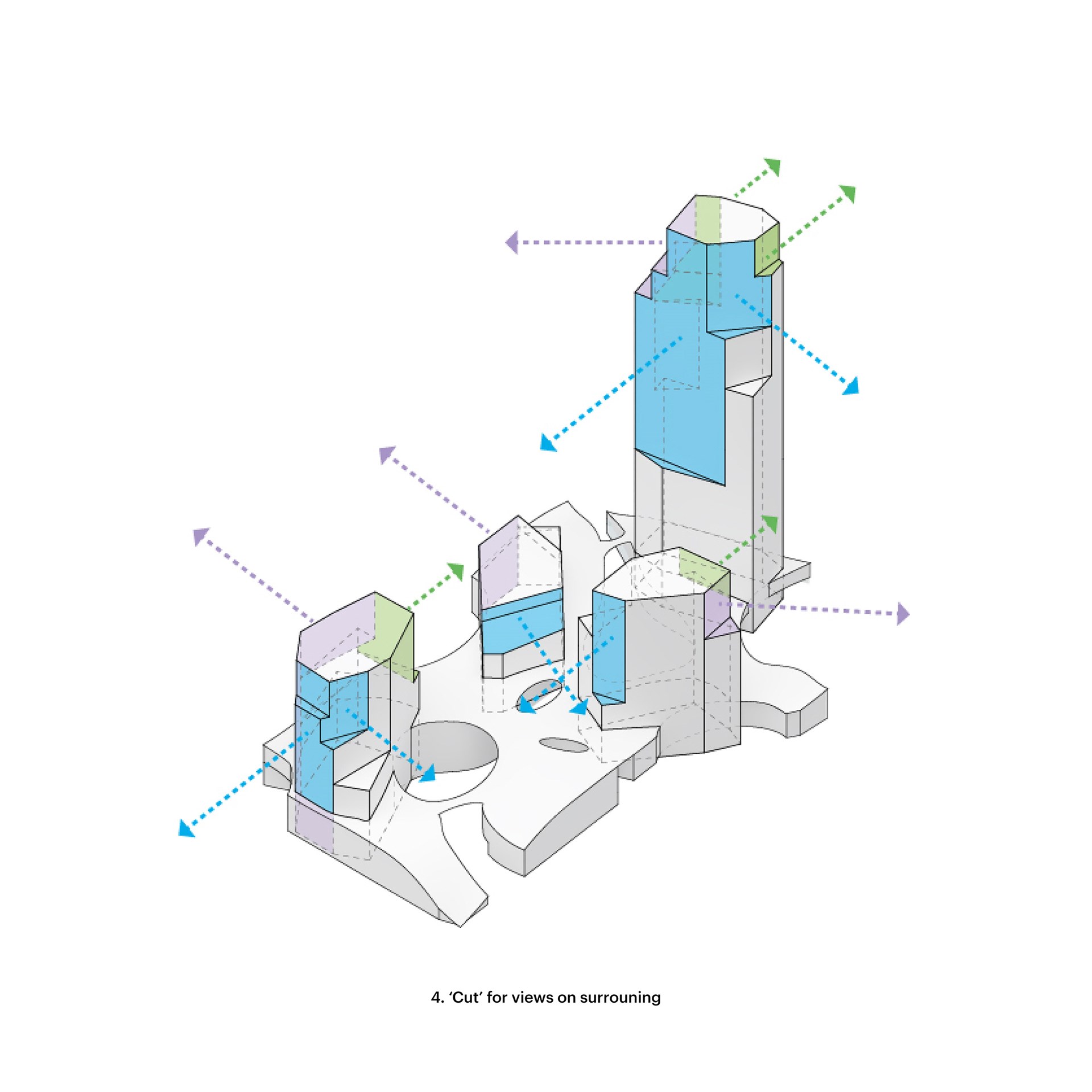 4. ‘Cut’ for views on surrouning